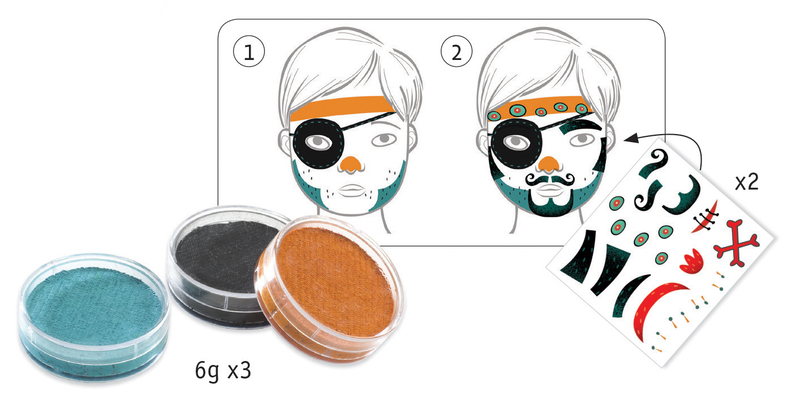 1

2

x2

6g x3